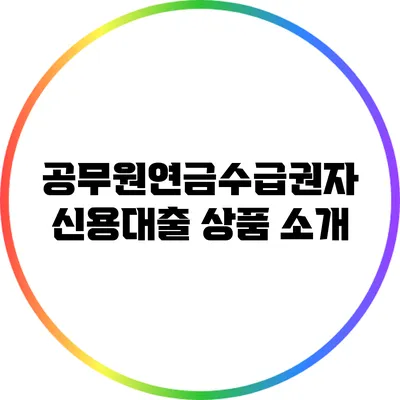 공무원연금수급권자
신용대출 상품 소개