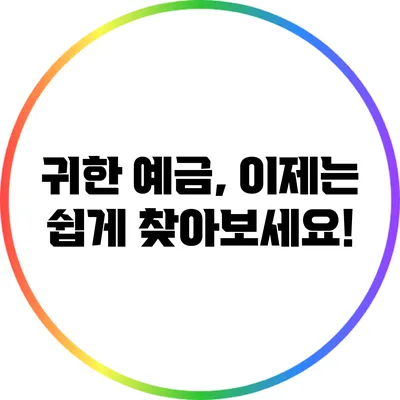 귀한 예금, 이제는 쉽게 찾아보세요!