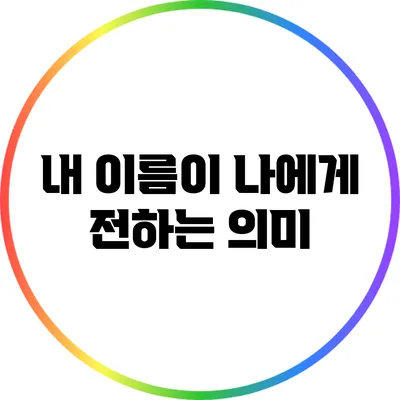 내 이름이 나에게
전하는 의미