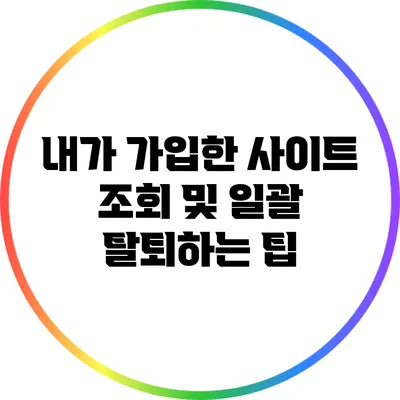 내가 가입한 사이트 조회 및 일괄 탈퇴하는 팁