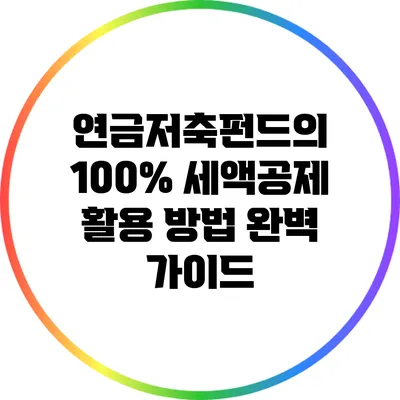 연금저축펀드의 100% 세액공제 활용 방법 완벽 가이드