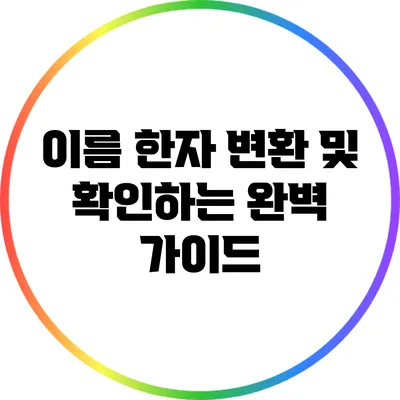 이름 한자 변환 및 확인하는 완벽 가이드