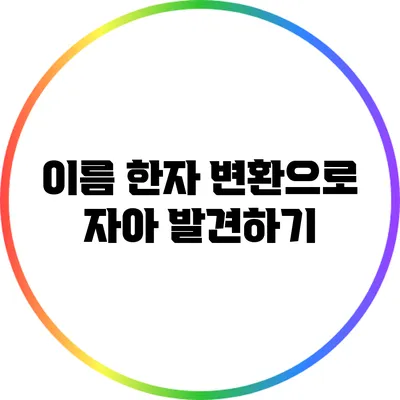 이름 한자 변환으로
자아 발견하기