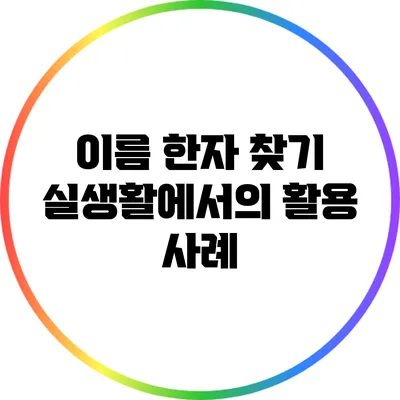 이름 한자 찾기 실생활에서의 활용 사례