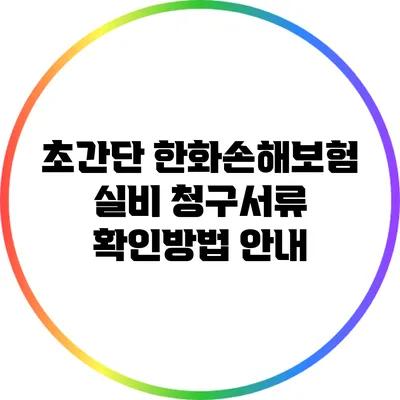 초간단 한화손해보험 실비 청구서류 확인방법 안내