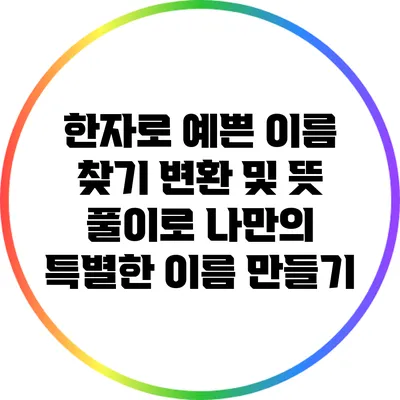 한자로 예쁜 이름 찾기 변환 및 뜻 풀이로 나만의 특별한 이름 만들기