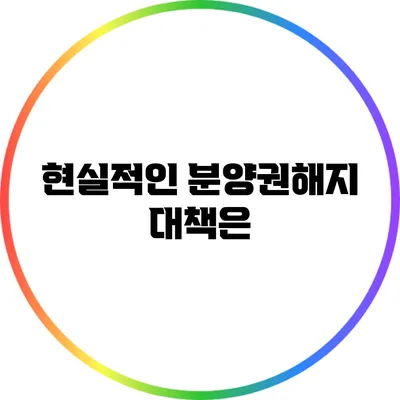 현실적인 분양권해지 대책은