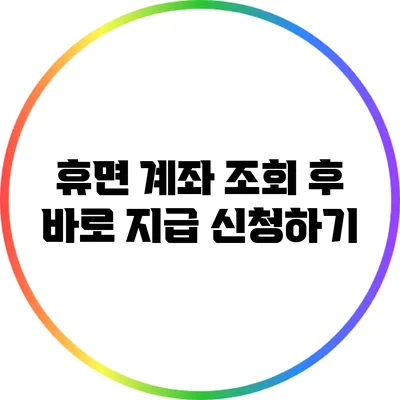 휴면 계좌 조회 후
바로 지급 신청하기