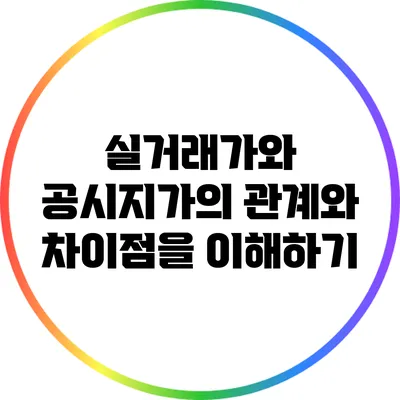 실거래가와
공시지가의 관계와
차이점을 이해하기