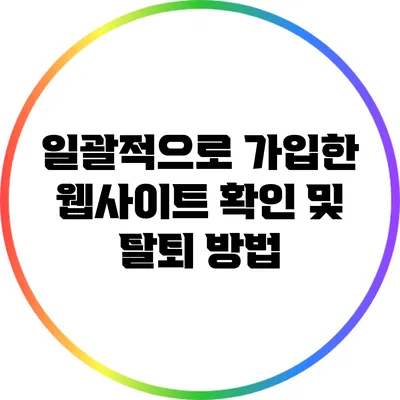 일괄적으로 가입한 웹사이트 확인 및 탈퇴 방법