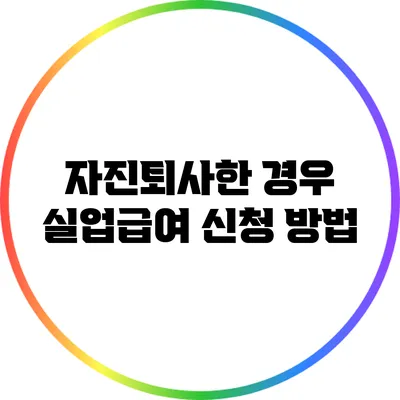 자진퇴사한 경우
실업급여 신청 방법