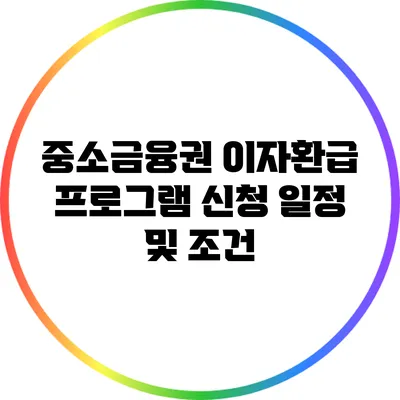 중소금융권 이자환급 프로그램 신청 일정 및 조건