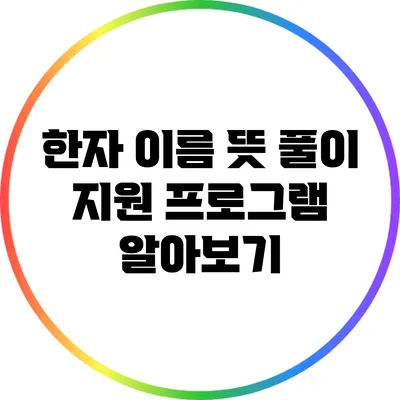 한자 이름 뜻 풀이 지원 프로그램 알아보기