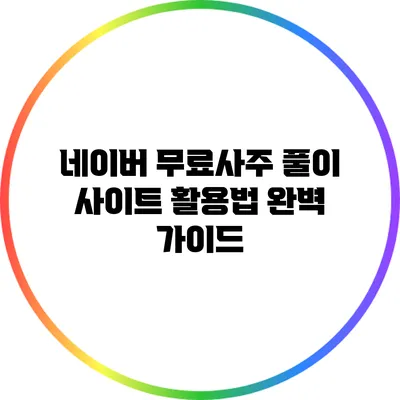 네이버 무료사주 풀이 사이트 활용법 완벽 가이드