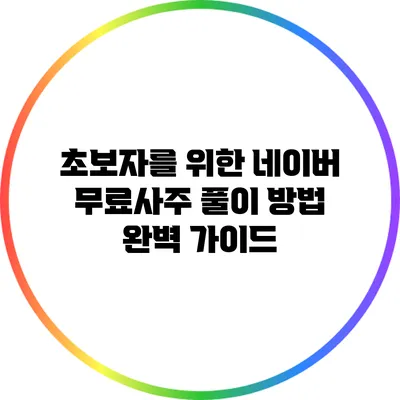 초보자를 위한 네이버 무료사주 풀이 방법 완벽 가이드