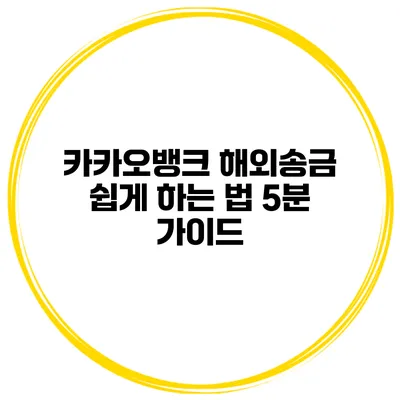 카카오뱅크 해외송금 쉽게 하는 법 5분 가이드